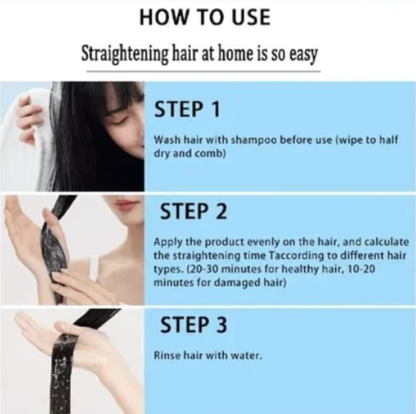 HOW TO USE

Straightening hair at home is so easy

STEP 1

Wash hair with shampoo before use (wipe to half dry and comb)

STEP 2

Apply the product evenly on the hair, and calculate the straightening time Taccording to different hair types. (20-30 minutes for healthy hair, 10-20 minutes for damaged hair)

STEP 3

Rinse hair with water.