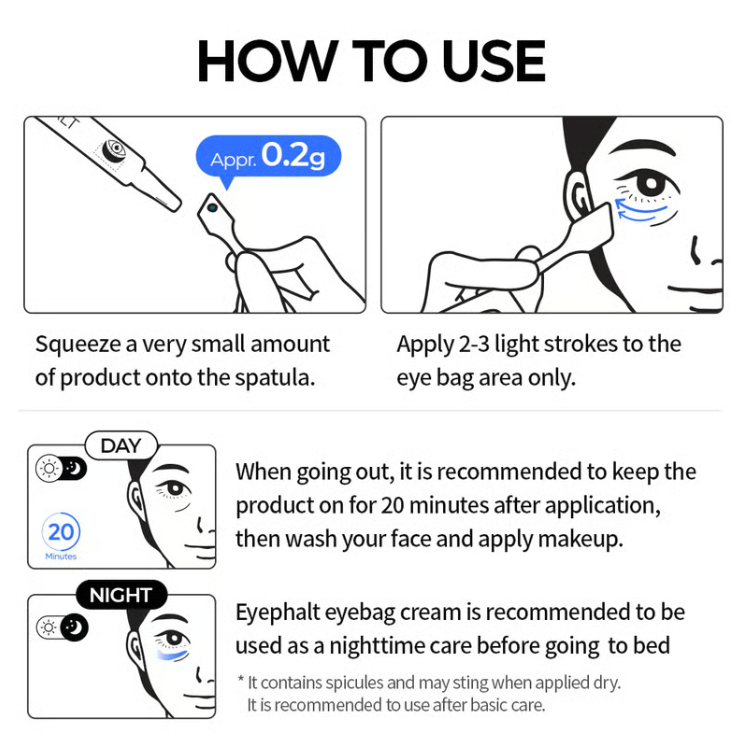 HOW TO USE

Appr. 0.2g

Squeeze a very small amount of product onto the spatula.

Apply 2-3 light strokes to the eye bag area only.

DAY

20
Minutes

When going out, it is recommended to keep the product on for 20 minutes after application, then wash your face and apply makeup.

NIGHT

Eyephalt eyebag cream is recommended to be used as a nighttime care before going to bed

* It contains spicules and may sting when applied dry. It is recommended to use after basic care.