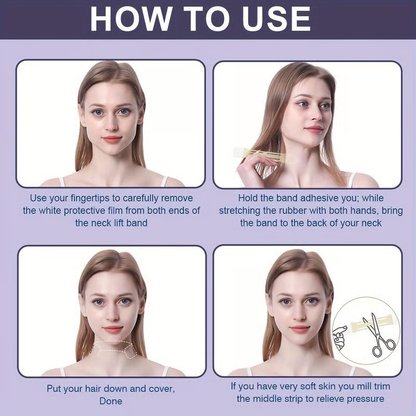 HOW TO USE

Use your fingertips to carefully remove the white protective film from both ends of the neck lift band

Hold the band adhesive you; while stretching the rubber with both hands, bring the band to the back of your neck

Put your hair down and cover, Done

If you have very soft skin you mill trim the middle strip to relieve pressure