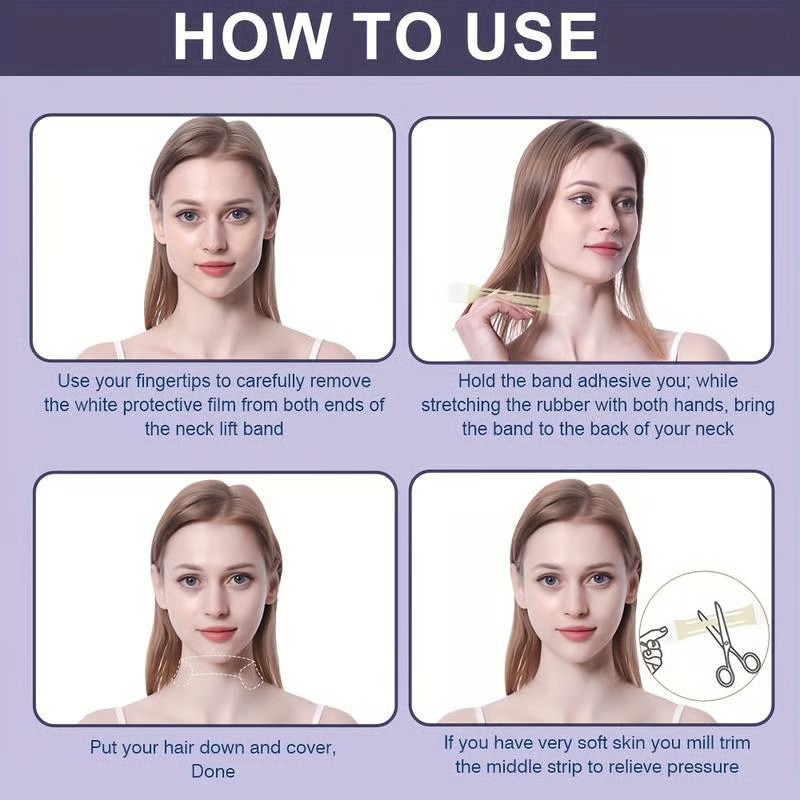 HOW TO USE

Use your fingertips to carefully remove the white protective film from both ends of the neck lift band

Hold the band adhesive you; while stretching the rubber with both hands, bring the band to the back of your neck

Put your hair down and cover, Done

If you have very soft skin you mill trim the middle strip to relieve pressure